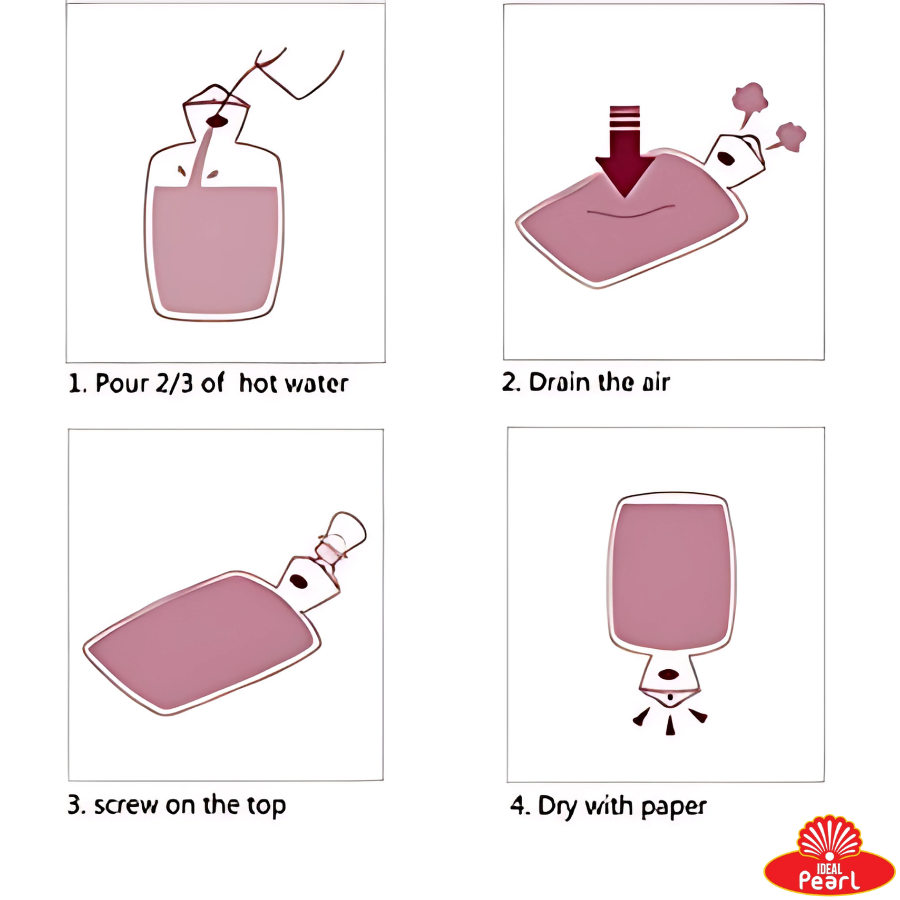 1. Pour 2/3 of hot water

2. Drain the air

3. screw on the top

4. Dry with paper

IDEAL
Pearl