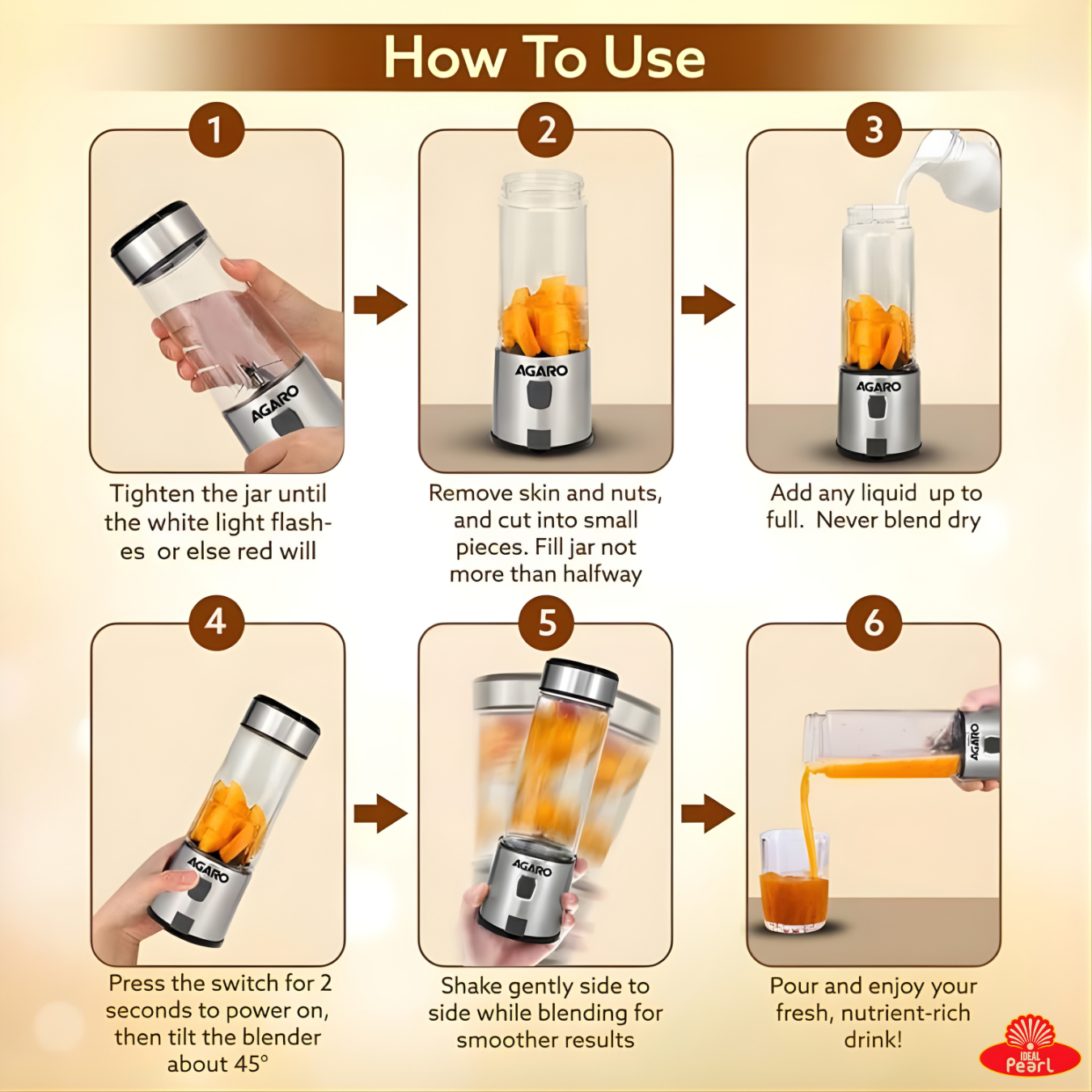 How To Use

1

AGARO

Tighten the jar until the white light flashes or else red will

2

AGARO

Remove skin and nuts, and cut into small pieces. Fill jar not more than halfway

3

AGARO

Add any liquid up to full. Never blend dry

4

AGARO

Press the switch for 2 seconds to power on, then tilt the blender about 45°

5

AGARO

Shake gently side to side while blending for smoother results

6

AGARO

Pour and enjoy your fresh, nutrient-rich drink!

IDEAL Pearl