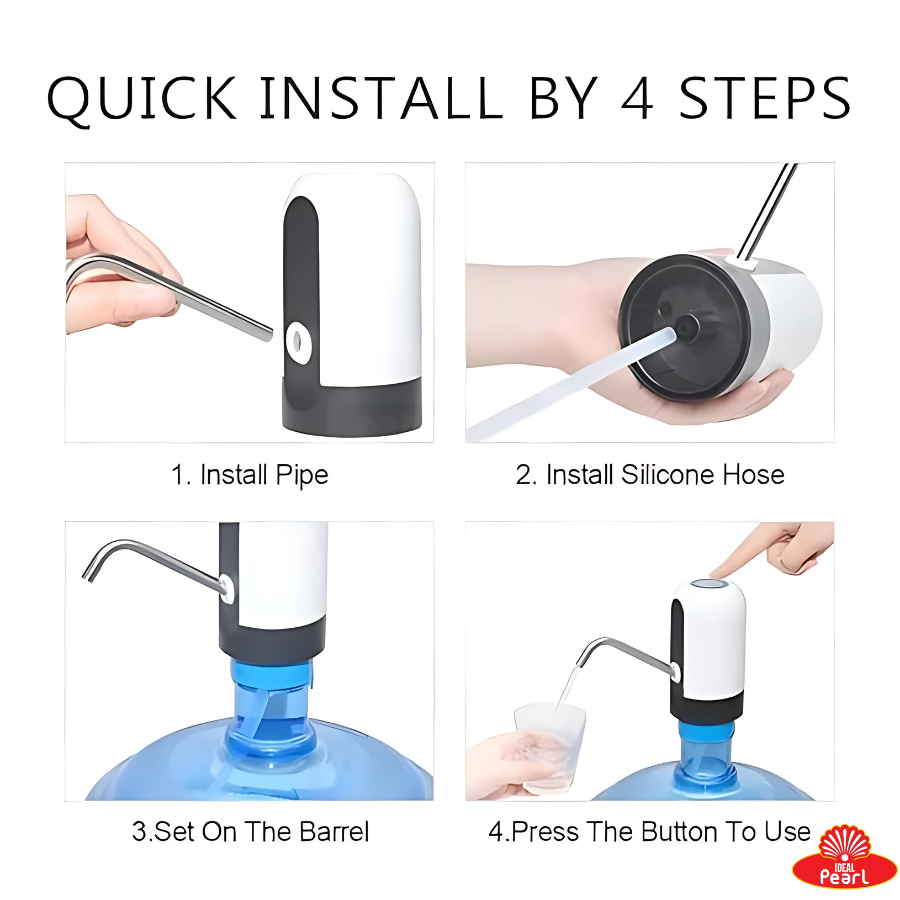 QUICK INSTALL BY 4 STEPS

1. Install Pipe

2. Install Silicone Hose

3.Set On The Barrel

4.Press The Button To Use

IDEAL Pearl